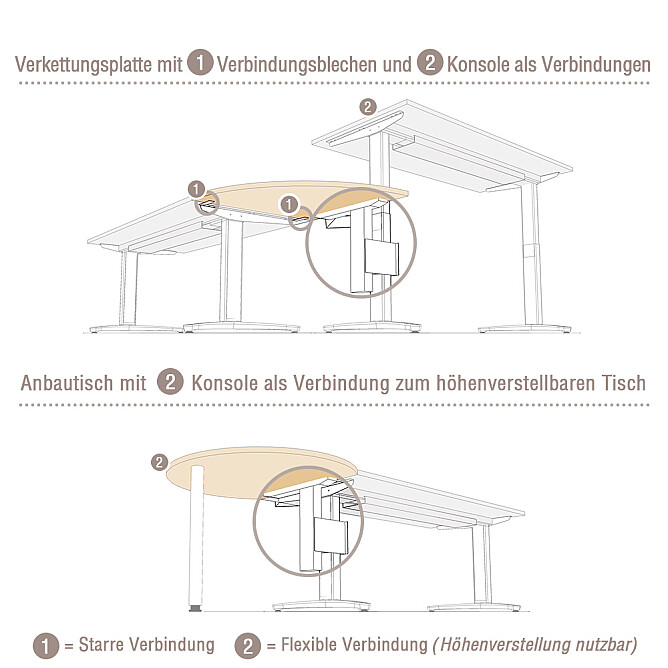 Verkettungsplatte mit 1 Verbindungsblechen und 2 Konsole als Verbindungen

2

1

1

Anbautisch mit 2 Konsole als Verbindung zum höhenverstellbaren Tisch

2

1 = Starre Verbindung 2 = Flexible Verbindung (Höhenverstellung nutzbar)