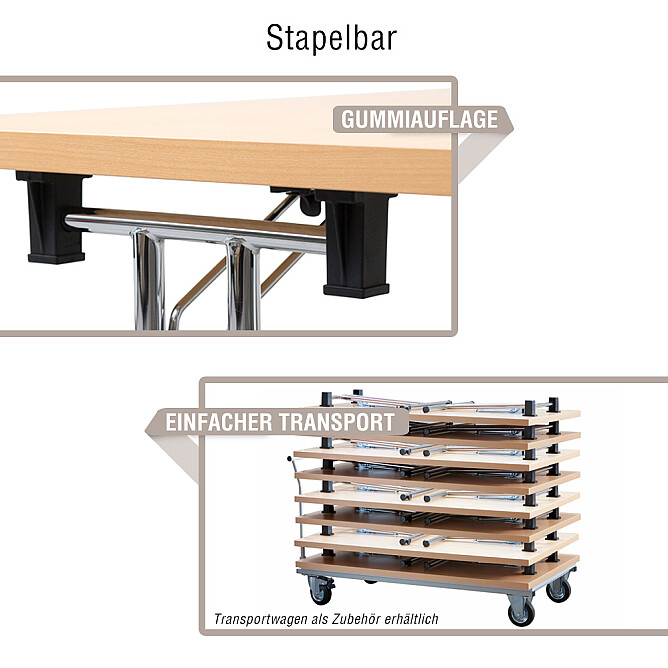 Stapelbar

GUMMIAUFLAGE

EINFACHER TRANSPORT

Transportwagen als Zubehör erhältlich