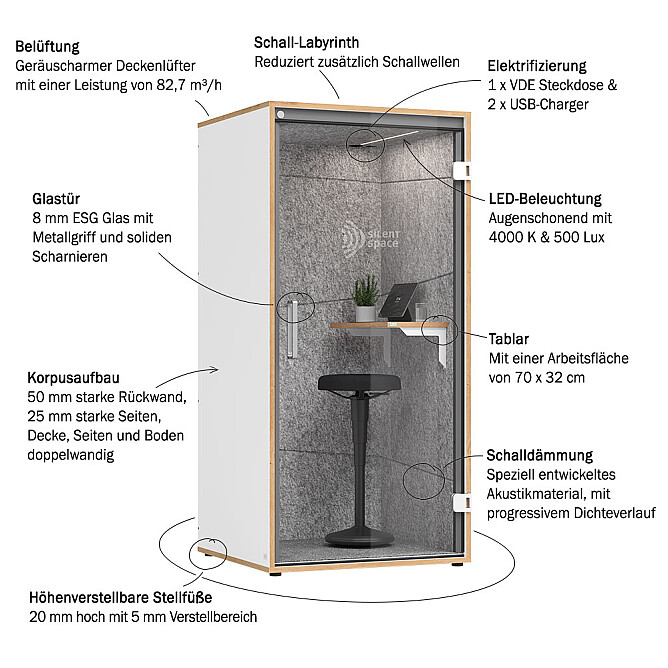 Belüftung
Geräuscharmer Deckenlüfter mit einer Leistung von 82,7 m³/h

Schall-Labyrinth
Reduziert zusätzlich Schallwellen

Elektrifizierung
1 x VDE Steckdose & 2 x USB-Charger

Glastür
8 mm ESG Glas mit Metallgriff und soliden Scharnieren

LED-Beleuchtung
Augenschonend mit 4000 K & 500 Lux

silent space

Tablar
Mit einer Arbeitsfläche von 70 x 32 cm

Korpusaufbau
50 mm starke Rückwand, 25 mm starke Seiten, Decke, Seiten und Boden doppelwandig

Schalldämmung
Speziell entwickeltes Akustikmaterial, mit progressivem Dichteverlauf

Höhenverstellbare Stellfüße
20 mm hoch mit 5 mm Verstellbereich