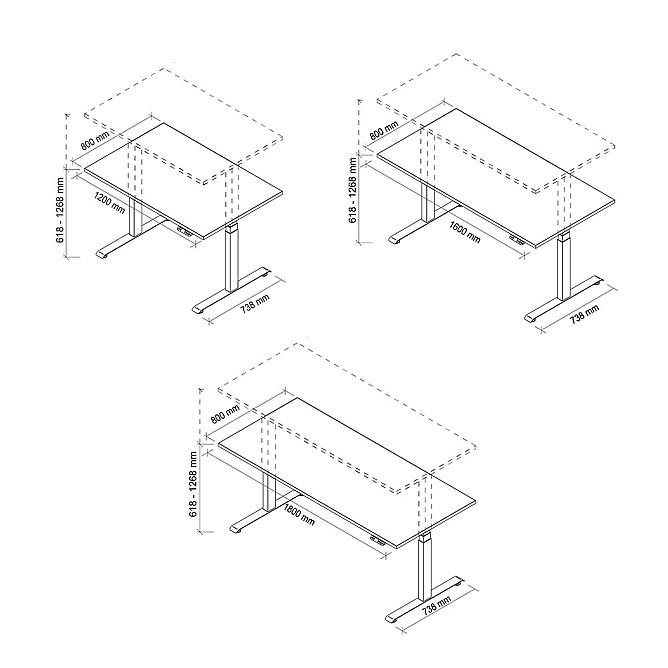 800 mm
618 - 1268 mm
1200 mm
738 mm

800 mm
618 - 1268 mm
1600 mm
738 mm

800 mm
618 - 1268 mm
1800 mm
738 mm